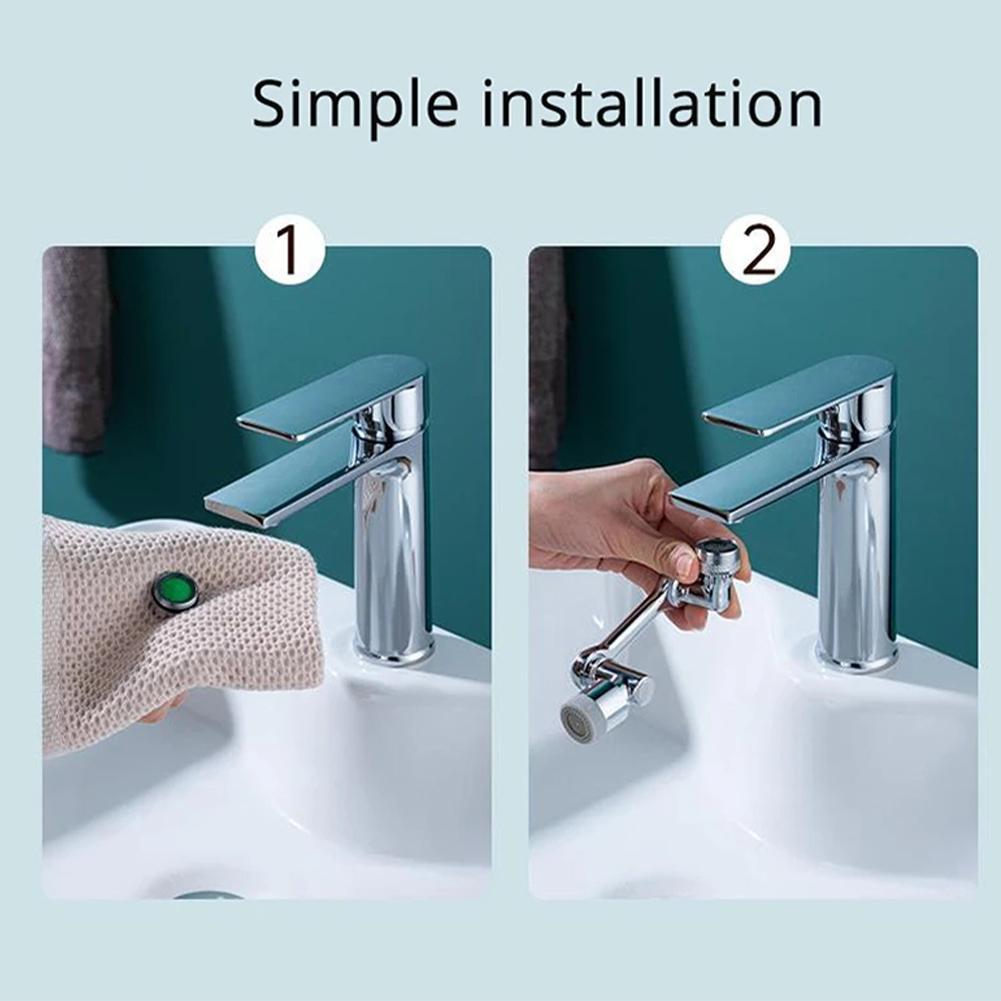 Simple installation

1

2